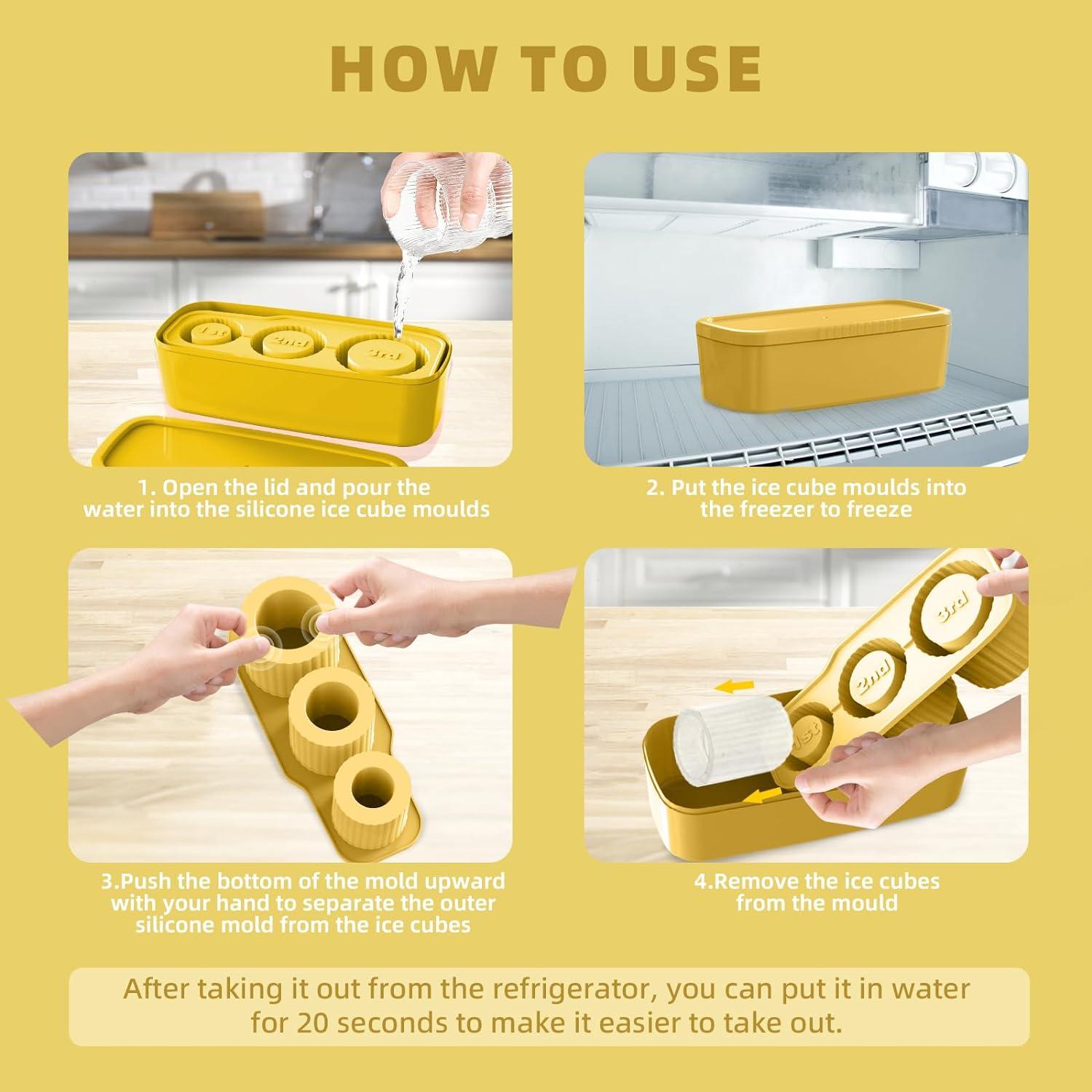 HOW TO USE

1st 2nd 3rd

1. Open the lid and pour the water into the silicone ice cube moulds

2. Put the ice cube moulds into the freezer to freeze

3.Push the bottom of the mold upward with your hand to separate the outer silicone mold from the ice cubes

3rd 2nd 1st

4.Remove the ice cubes from the mould

After taking it out from the refrigerator, you can put it in water for 20 seconds to make it easier to take out.